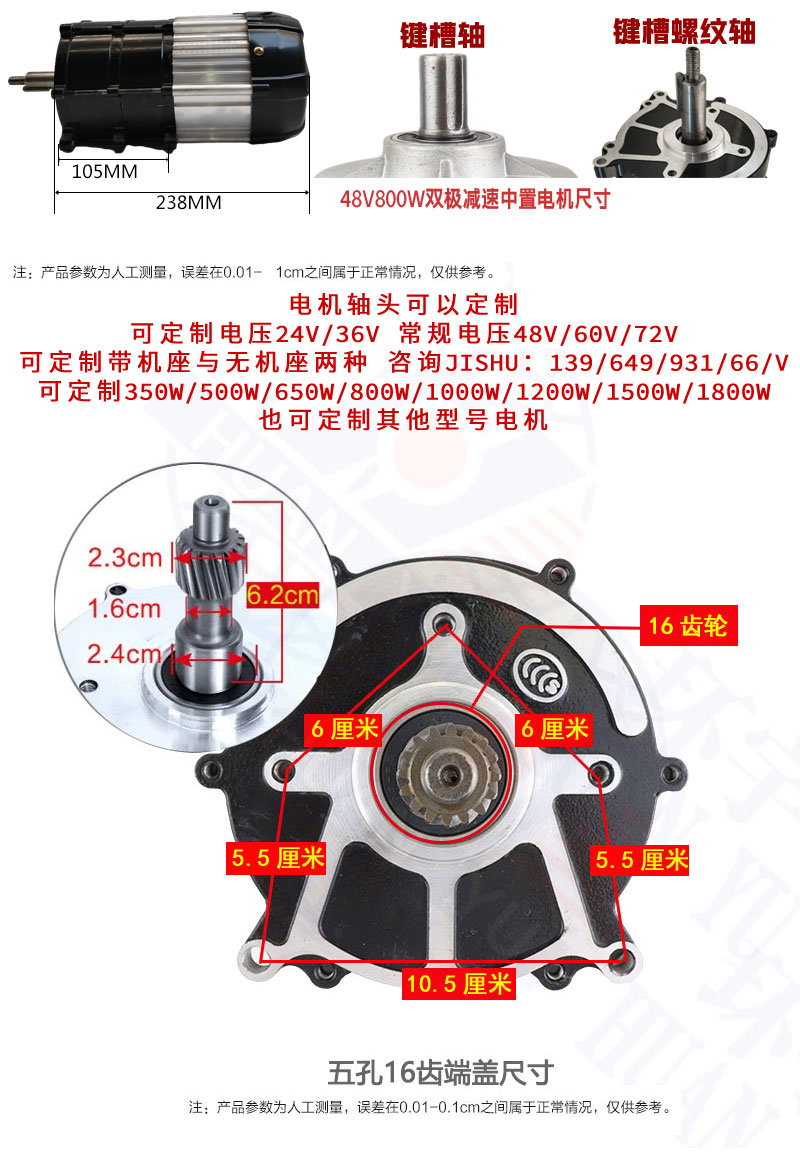 105MM
238MM
键槽轴
键槽螺纹轴
48V800W双极减速中置电机尺寸

注：产品参数为人工测量，误差在0.01- 1cm之间属于正常情况，仅供参考。

电机轴头可以定制
可定制电压24V/36V 常规电压48V/60V/72V
可定制带机座与无机座两种 咨询JISHU：139/649/931/66/V
可定制350W/500W/650W/800W/1000W/1200W/1500W/1800W
也可定制其他型号电机

2.3cm
1.6cm
2.4cm
6.2cm
16 齿轮
6 厘米
6 厘米
5.5 厘米
5.5 厘米
10.5 厘米

五孔16齿端盖尺寸

注：产品参数为人工测量，误差在0.01-0.1cm之间属于正常情况，仅供参考。